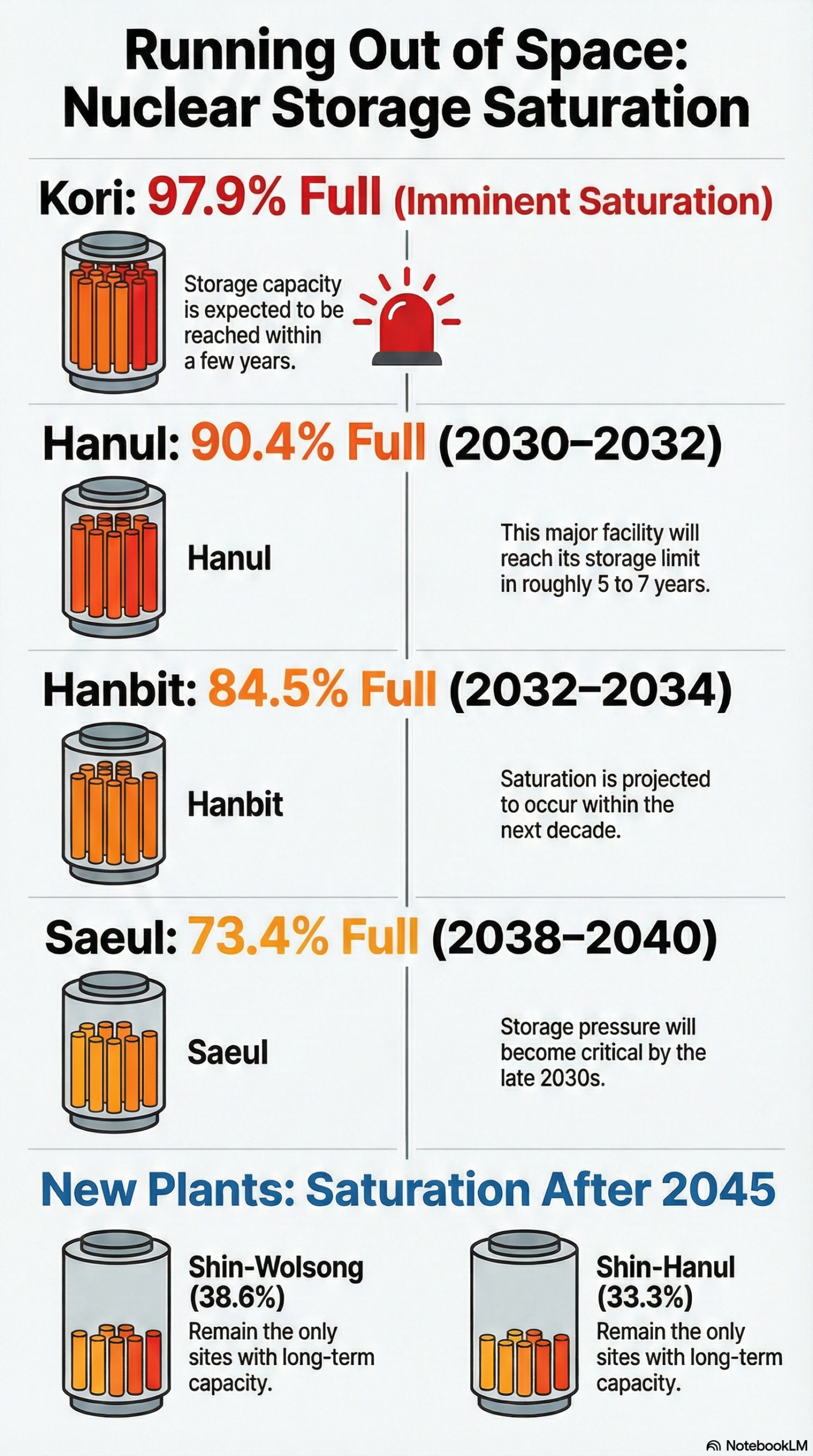 Running Out of Space: Nuclear Storage Saturation

Kori: 97.9% Full (Imminent Saturation)

Storage capacity is expected to be reached within a few years.

Hanul: 90.4% Full (2030–2032)

Hanul

This major facility will reach its storage limit in roughly 5 to 7 years.

Hanbit: 84.5% Full (2032–2034)

Hanbit

Saturation is projected to occur within the next decade.

Saeul: 73.4% Full (2038–2040)

Saeul

Storage pressure will become critical by the late 2030s.

New Plants: Saturation After 2045

Shin-Wolsong (38.6%)
Remain the only sites with long-term capacity.

Shin-Hanul (33.3%)
Remain the only sites with long-term capacity.

NotebookLM